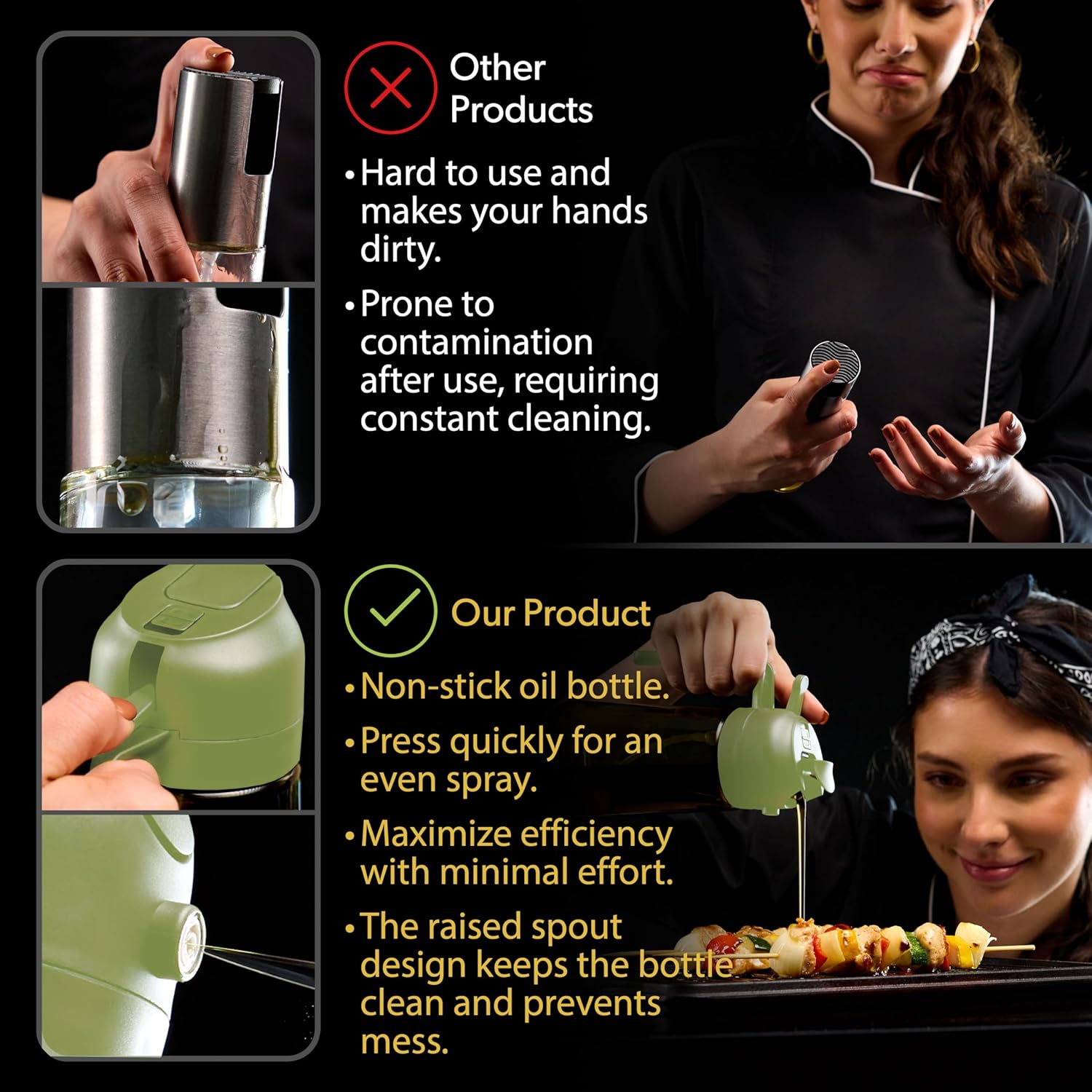 Other Products

• Hard to use and makes your hands dirty.

• Prone to contamination after use, requiring constant cleaning.

Our Product

• Non-stick oil bottle.

• Press quickly for an even spray.

• Maximize efficiency with minimal effort.

• The raised spout design keeps the bottle clean and prevents mess.