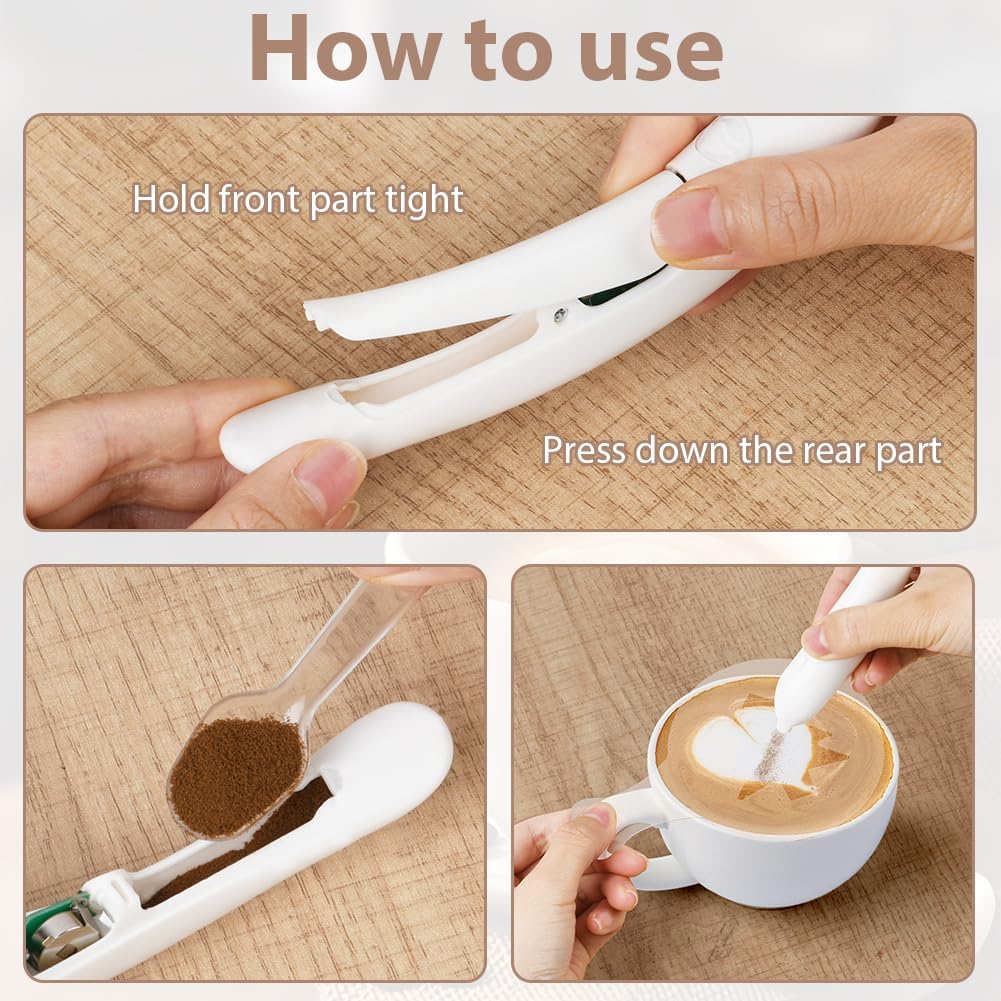 How to use

Hold front part tight

Press down the rear part