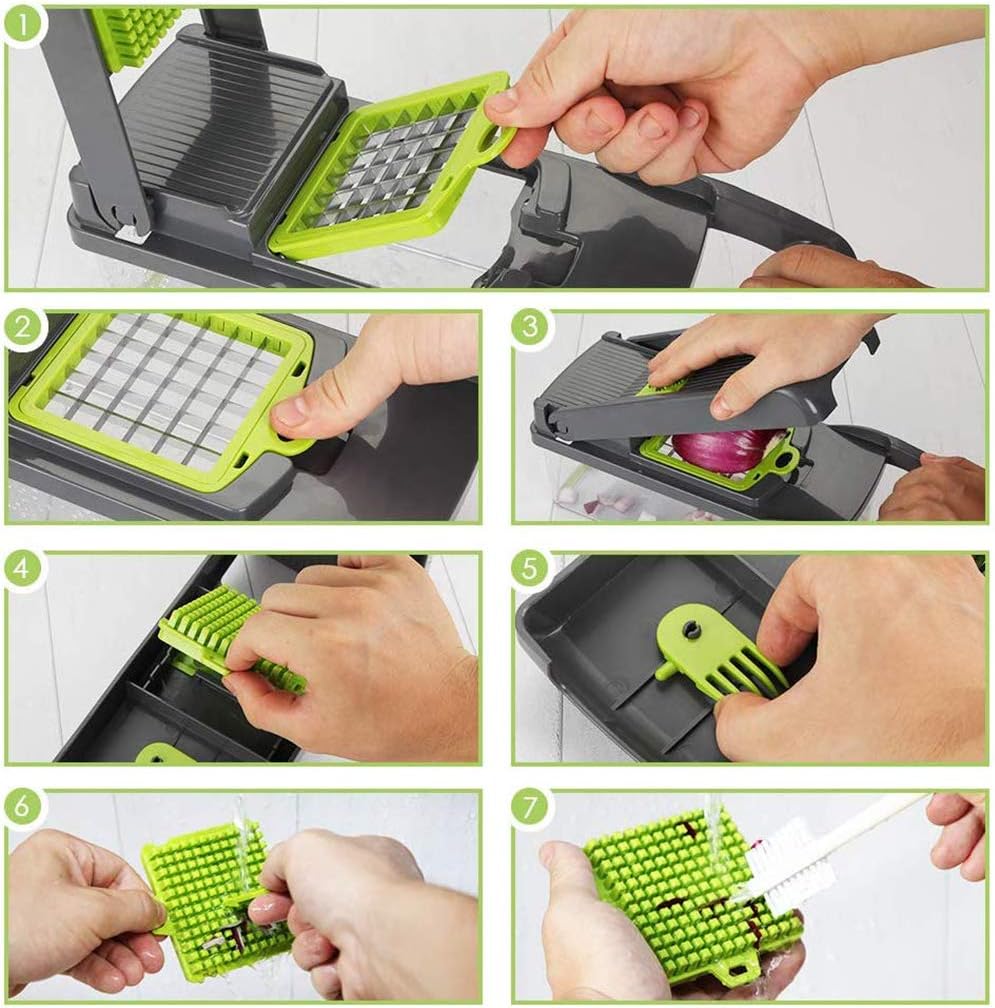 1

2

3

4

5

6

7