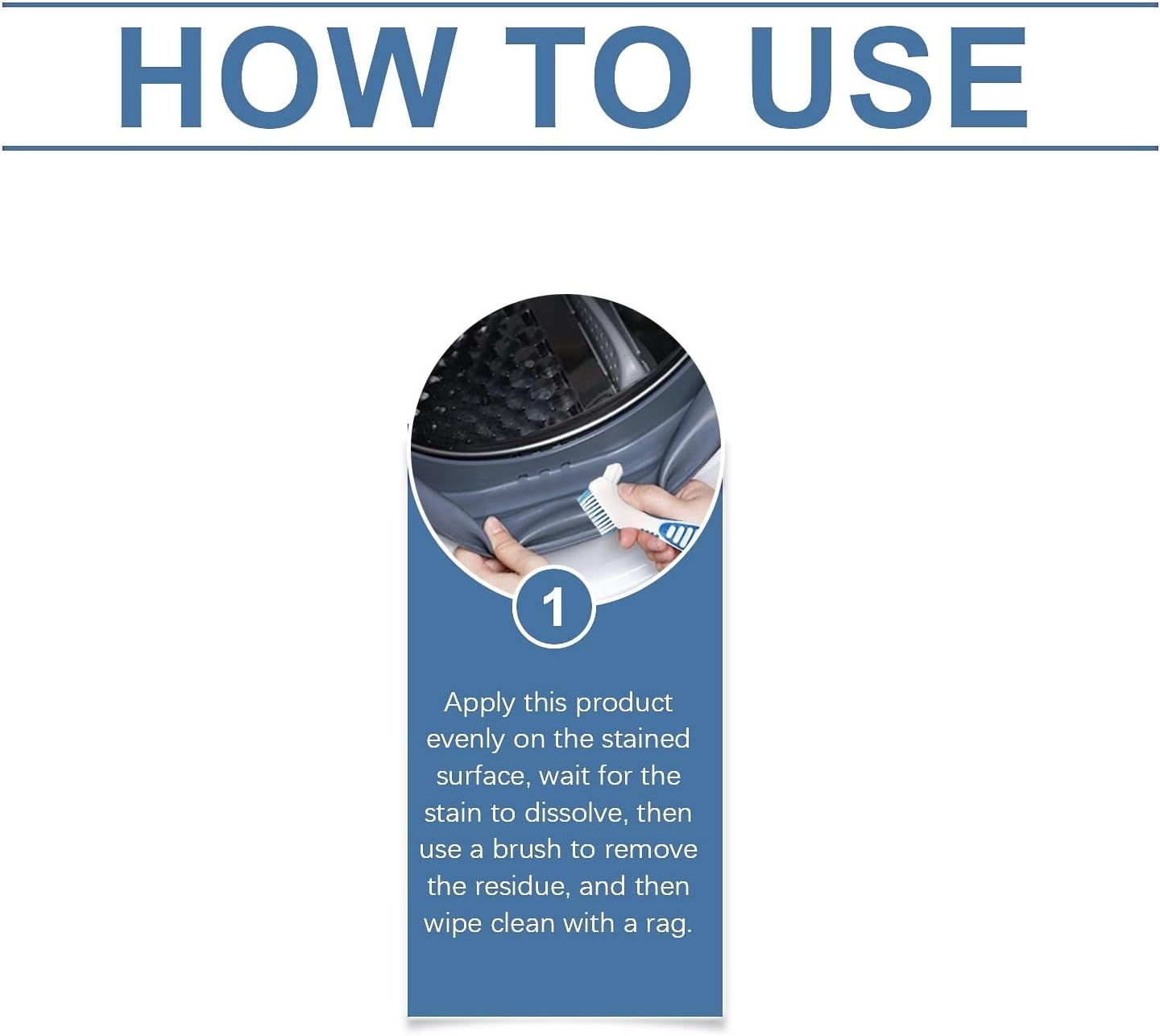 HOW TO USE

1

Apply this product evenly on the stained surface, wait for the stain to dissolve, then use a brush to remove the residue, and then wipe clean with a rag.