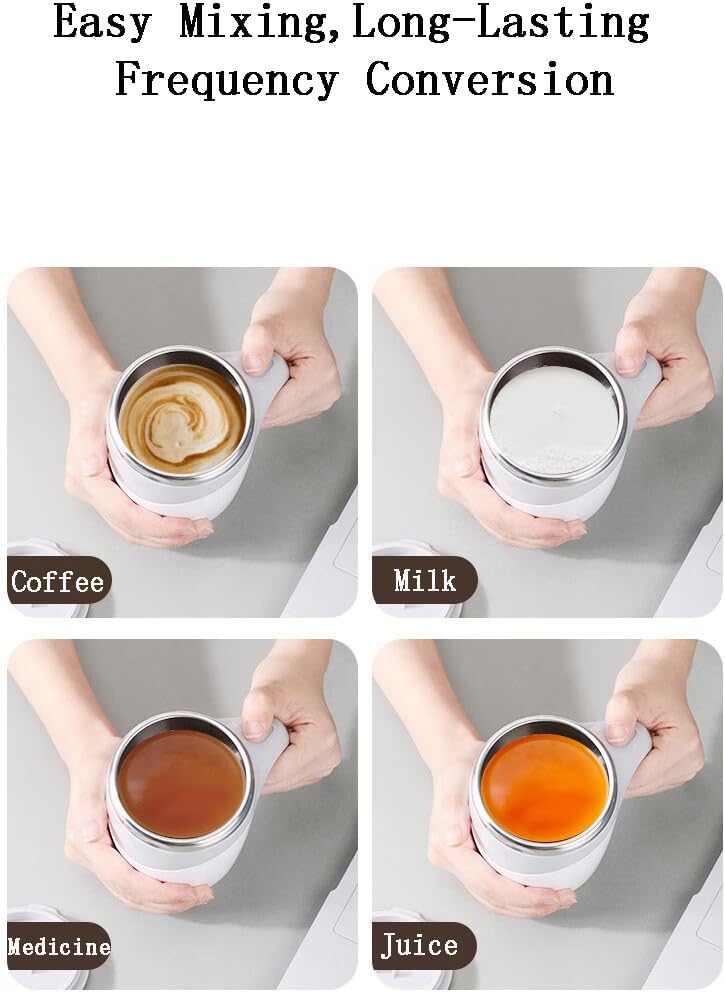 Easy Mixing,Long-Lasting Frequency Conversion

Coffee

Milk

Medicine

Juice