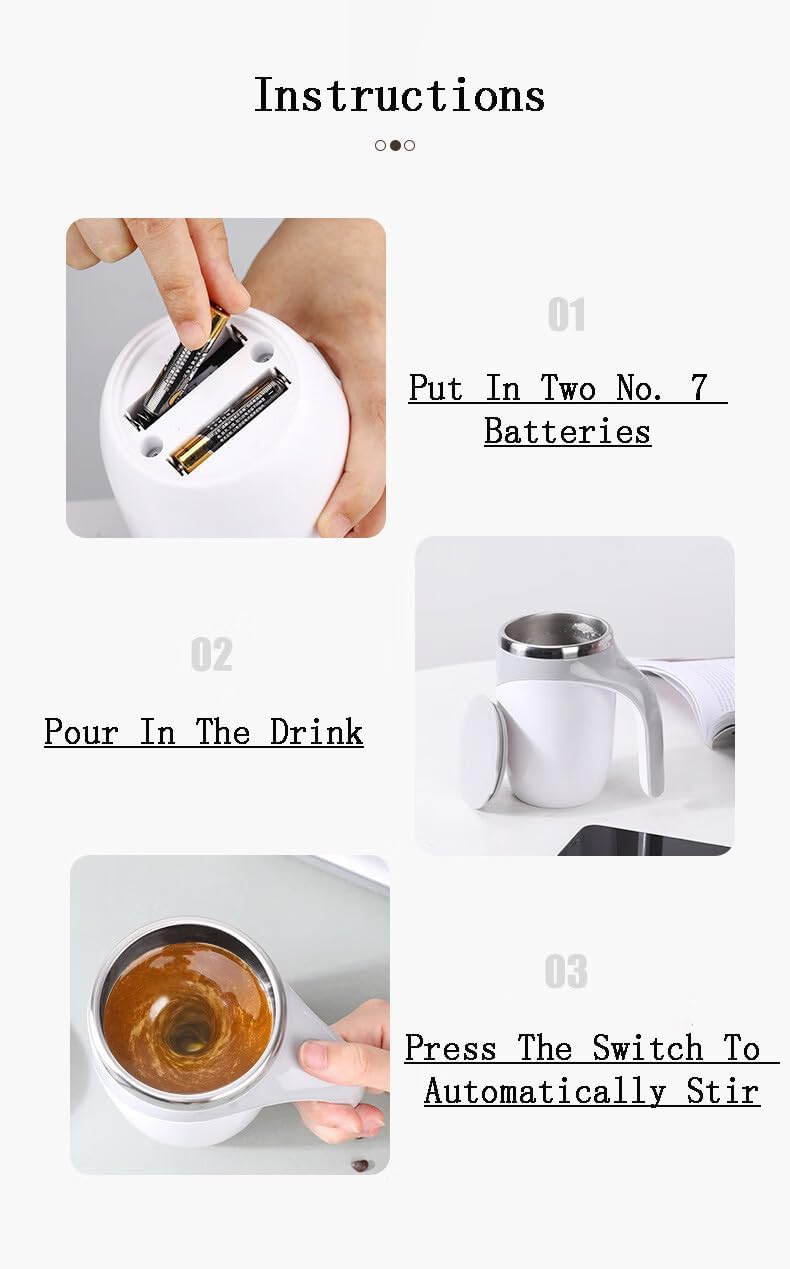 Instructions

01

Put In Two No. 7 Batteries

02

Pour In The Drink

03

Press The Switch To Automatically Stir