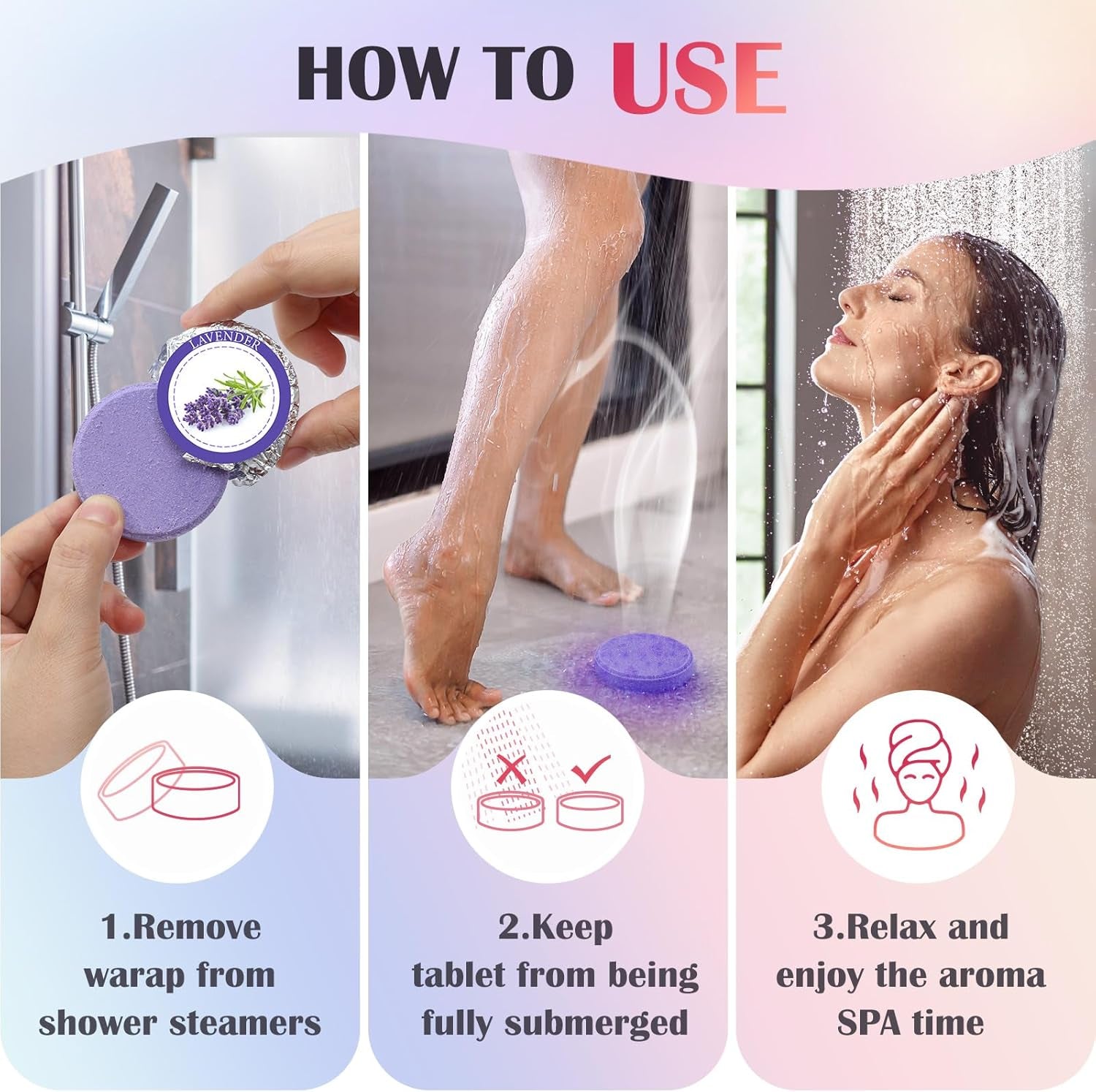 HOW TO USE

LAVENDER

1.Remove warap from shower steamers

2.Keep tablet from being fully submerged

3.Relax and enjoy the aroma SPA time