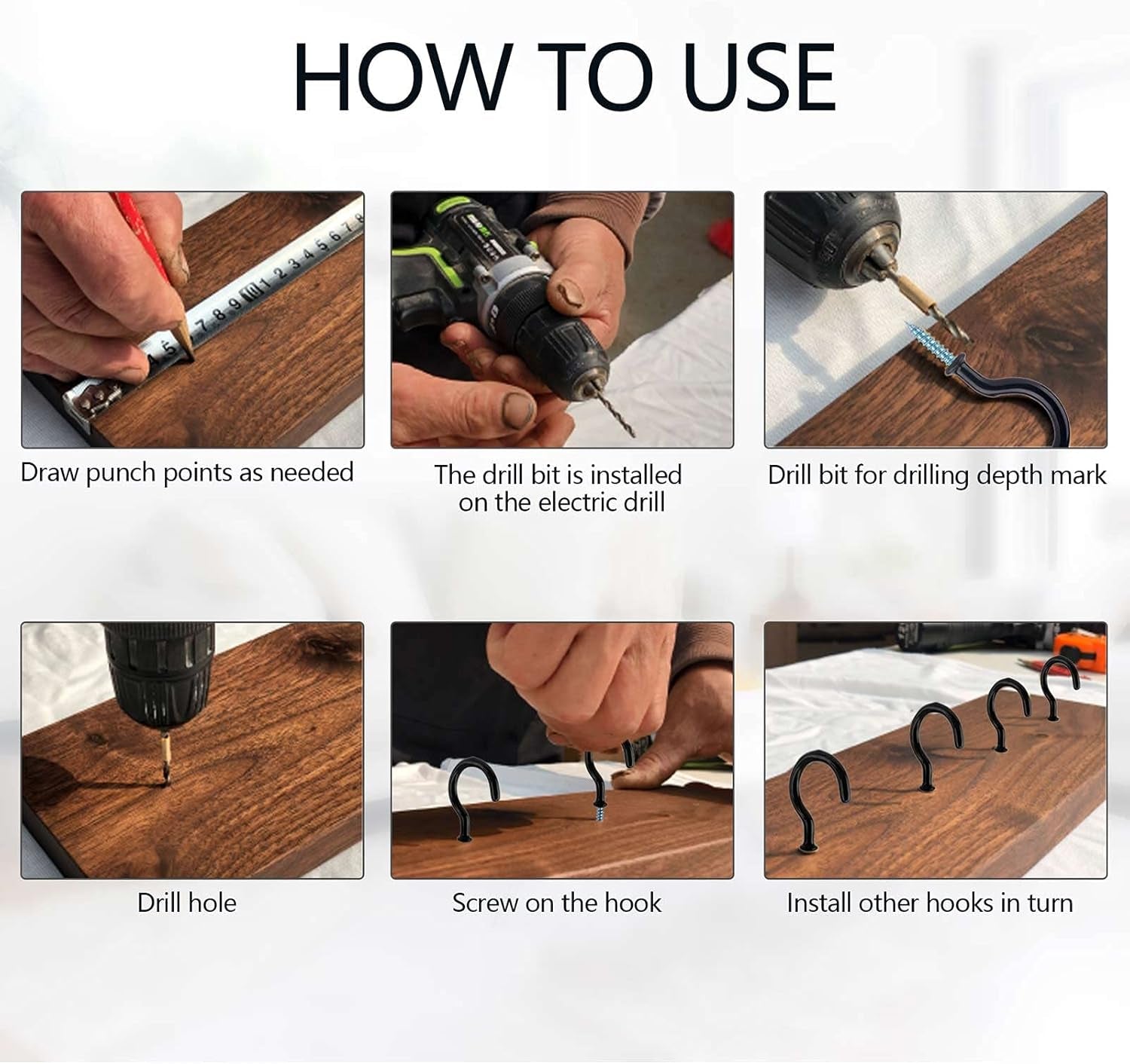 HOW TO USE

Draw punch points as needed

The drill bit is installed on the electric drill

Drill bit for drilling depth mark

Drill hole

Screw on the hook

Install other hooks in turn